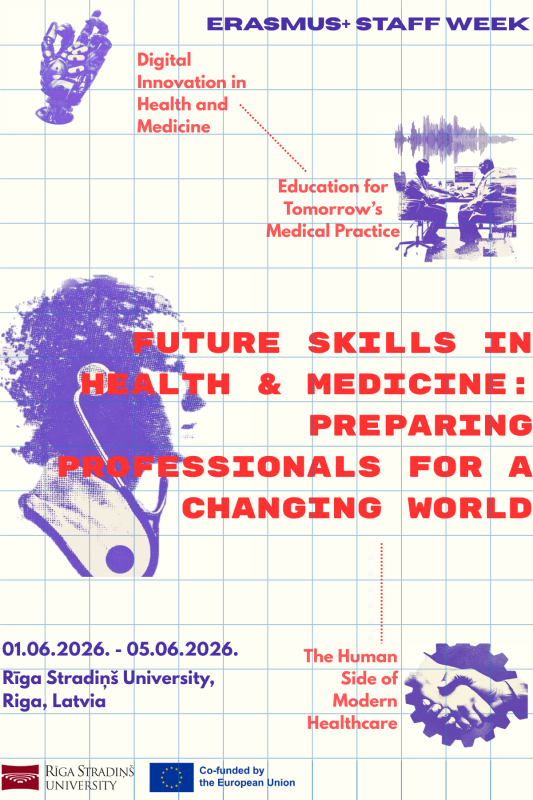 ERASMUS+ STAFF WEEK

Digital Innovation in Health and Medicine

Education for Tomorrow's Medical Practice

FUTURE SKILLS IN HEALTH & MEDICINE: PREPARING PROFESSIONALS FOR A CHANGING WORLD

01.06.2026. - 05.06.2026.
Rīga Stradiņš University, Riga, Latvia

The Human Side of Modern Healthcare

RĪGA STRADIŅŠ UNIVERSITY

Co-funded by the European Union